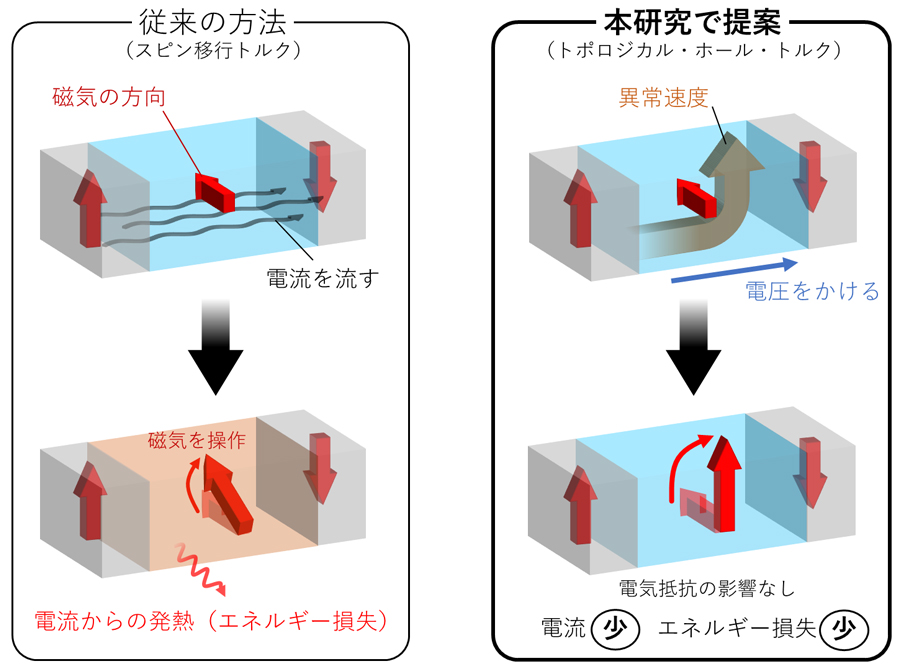 従来の方法
（スピン移行トルク）

磁気の方向

電流を流す

磁気を操作

電流からの発熱（エネルギー損失）

本研究で提案
（トポロジカル・ホール・トルク）

異常速度

電圧をかける

電気抵抗の影響なし

電流 少 エネルギー損失 少